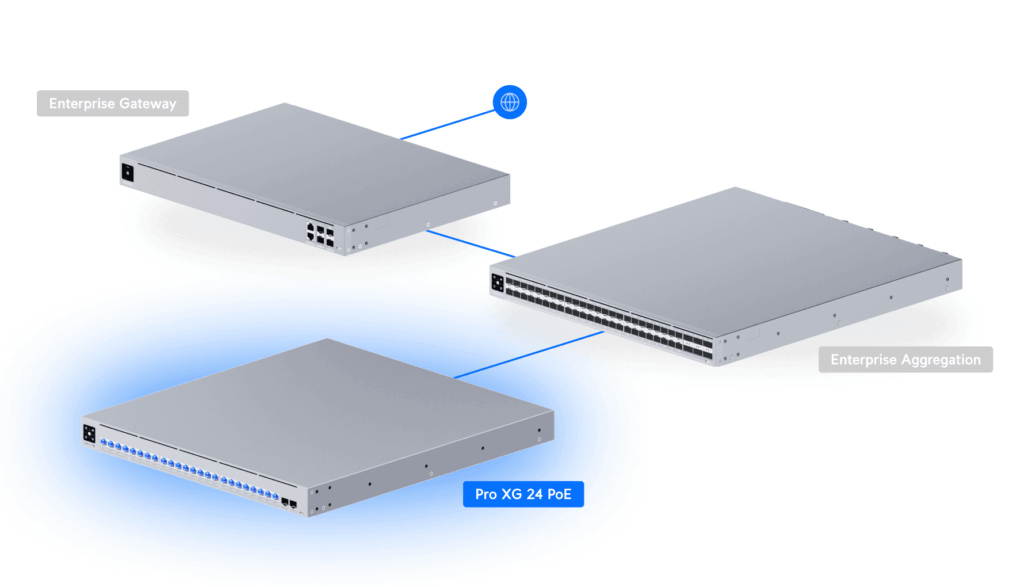 Enterprise Gateway

Enterprise Aggregation

Pro XG 24 PoE