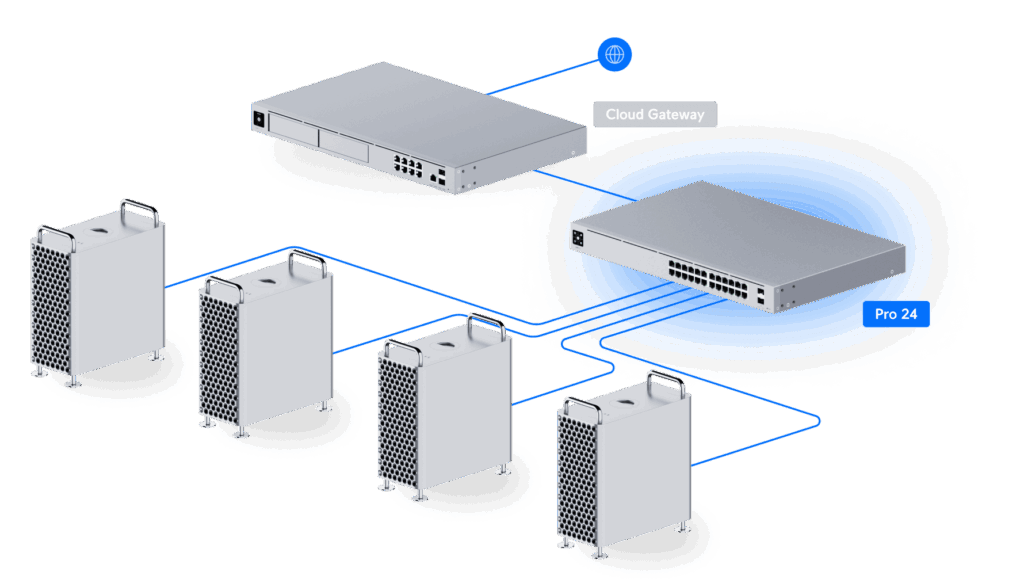 Cloud Gateway

Pro 24