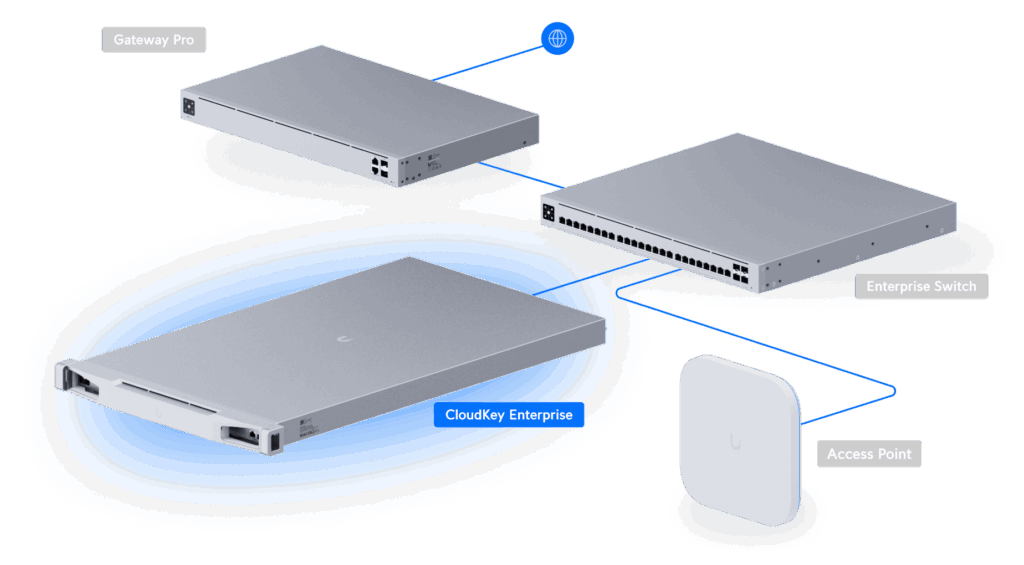 Gateway Pro

Enterprise Switch

CloudKey Enterprise

Access Point